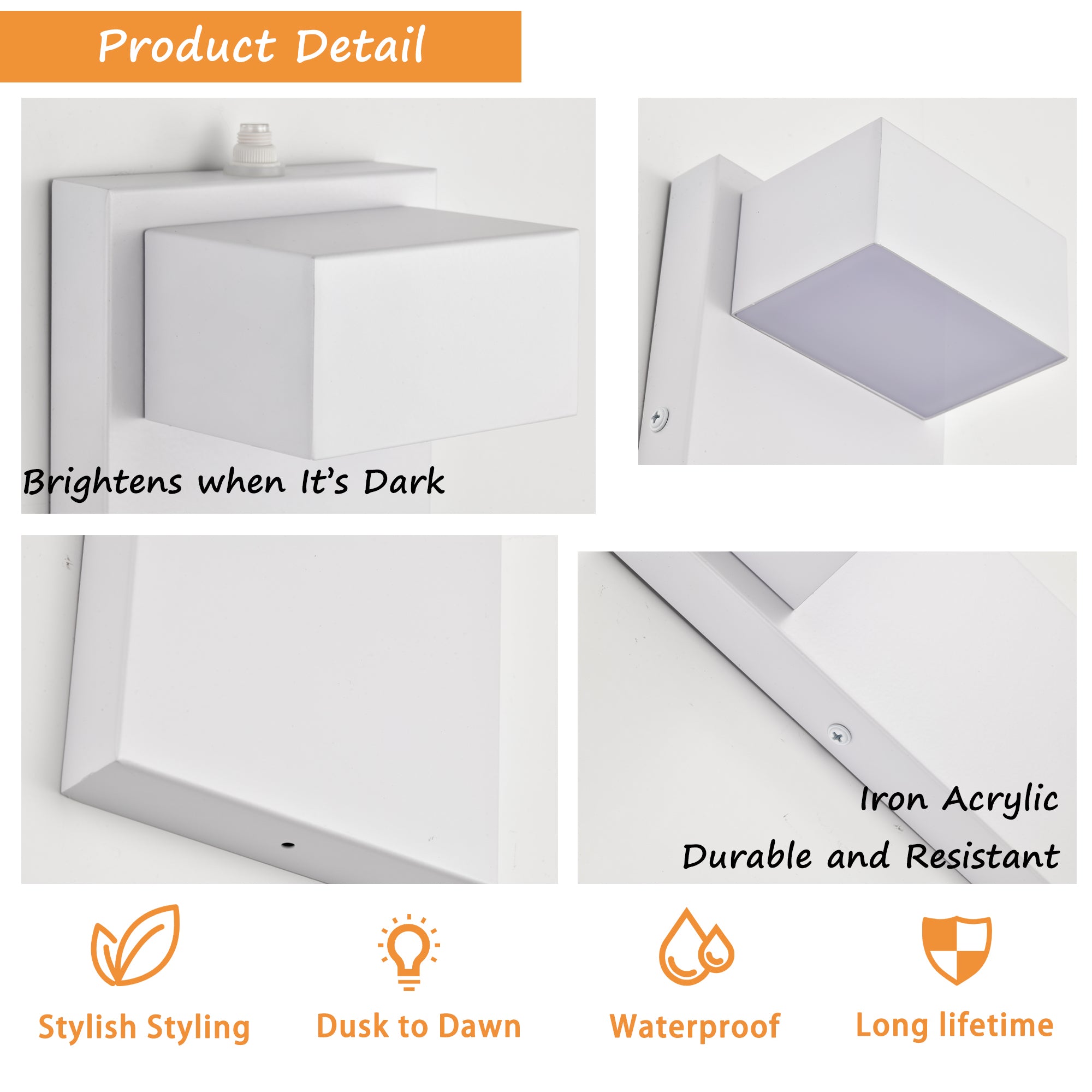 Product Detail

Brightens when It's Dark

Iron Acrylic
Durable and Resistant

Stylish Styling

Dusk to Dawn

Waterproof

Long lifetime