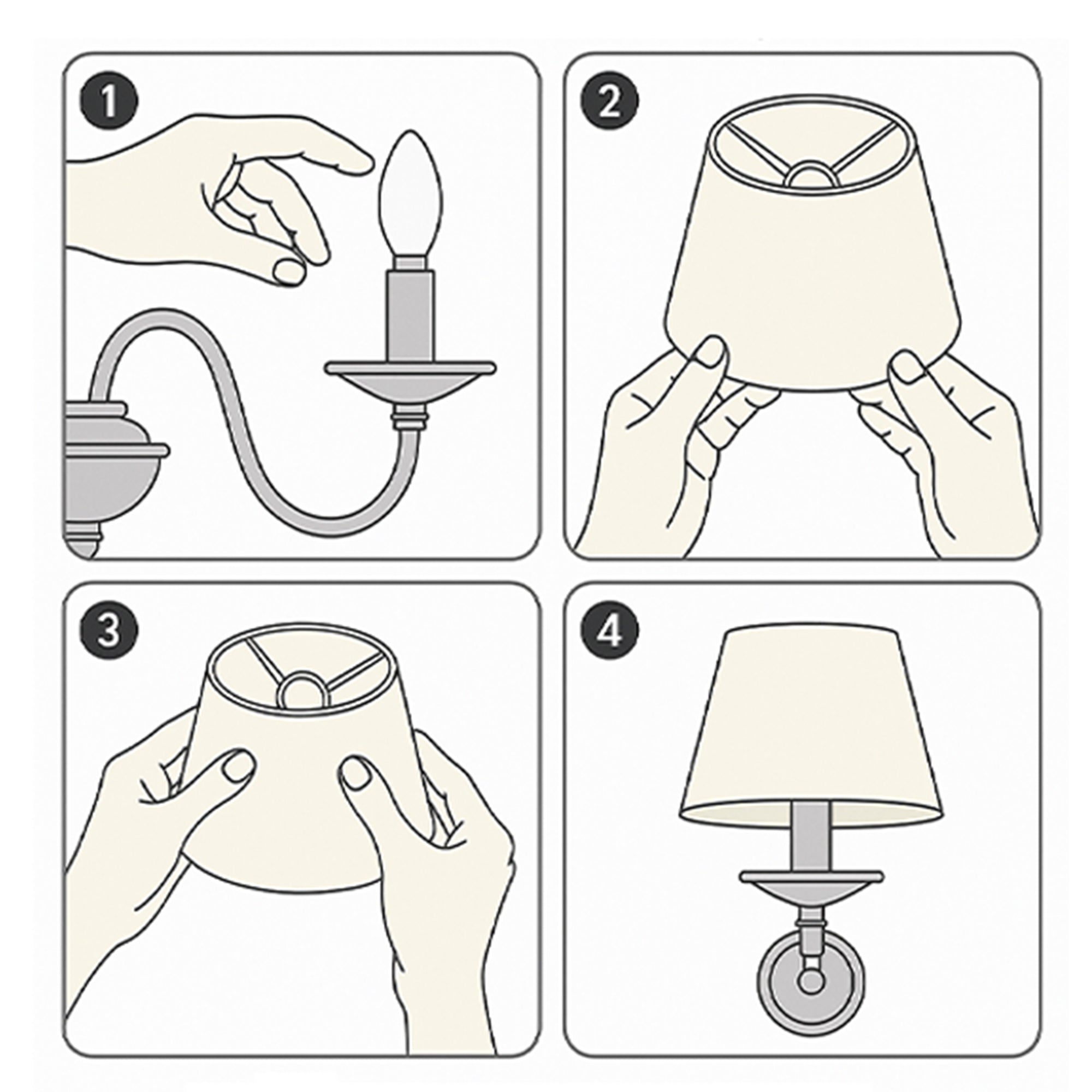 1

2

3

4