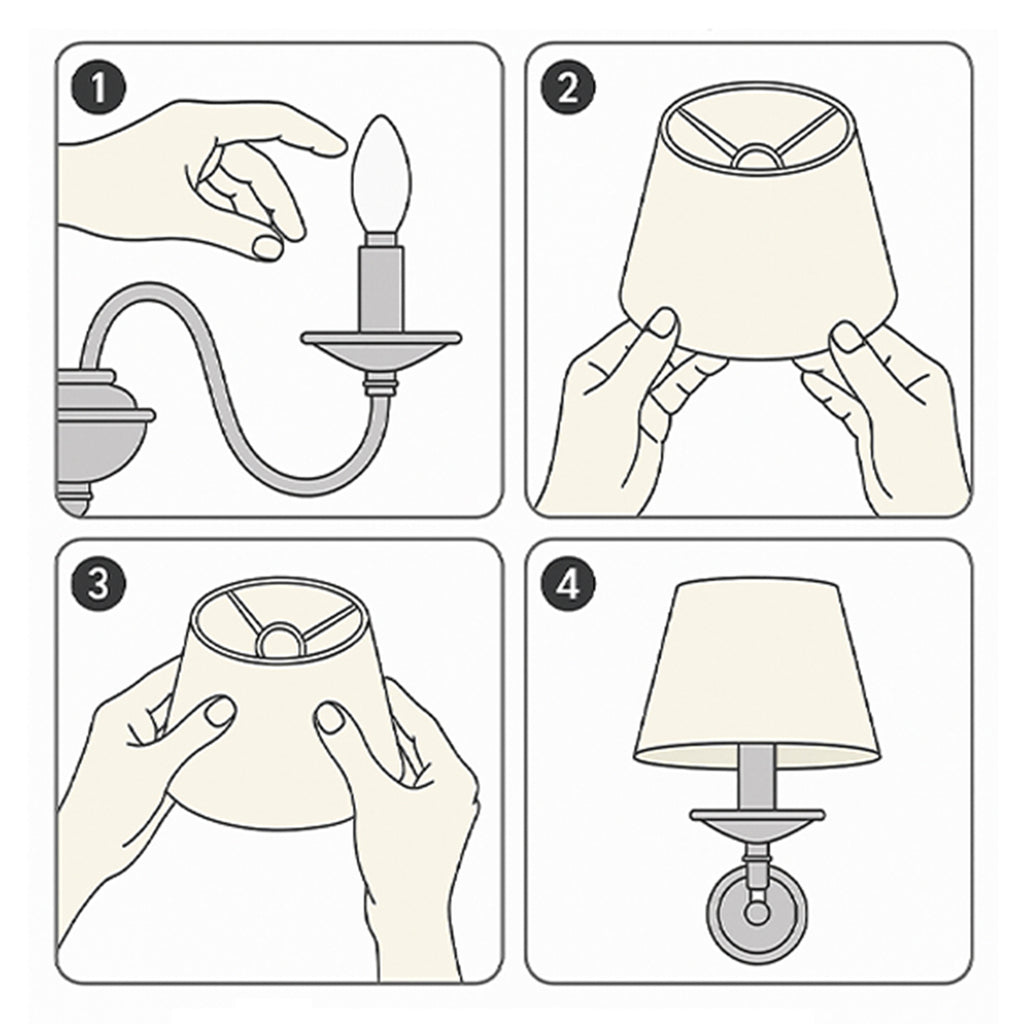 1

2

3

4