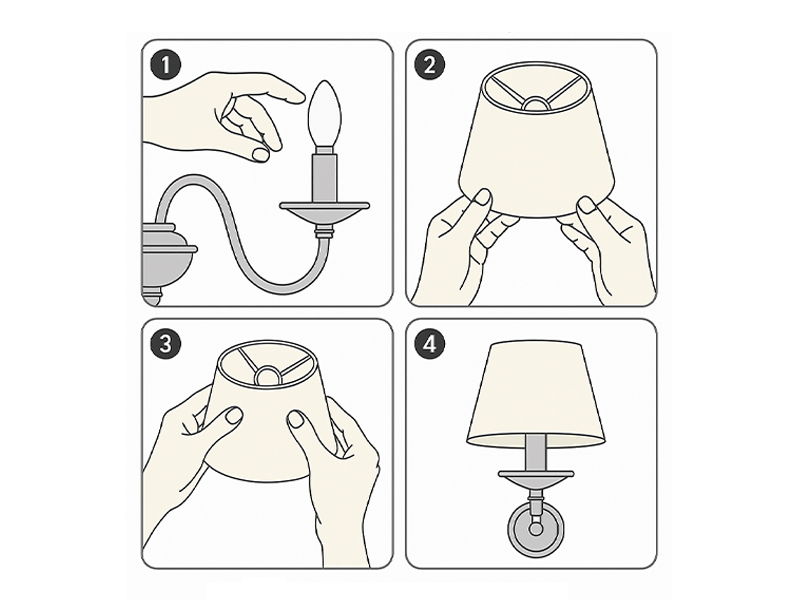 1

2

3

4